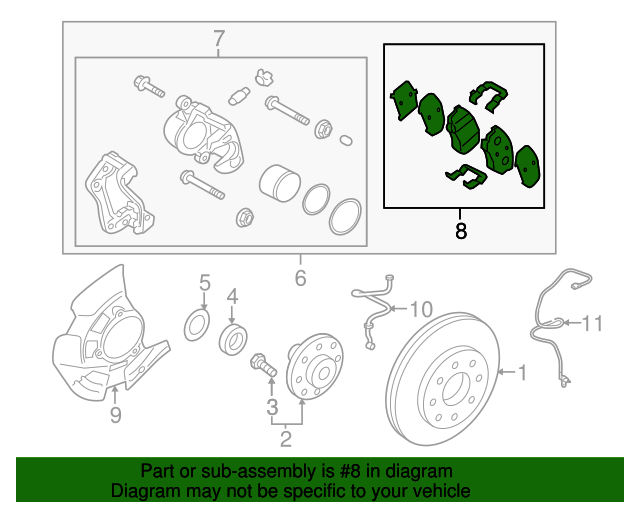 7
8
6
5
4
10
11
1
9
3
2
Part or sub-assembly is #8 in diagram
Diagram may not be specific to your vehicle