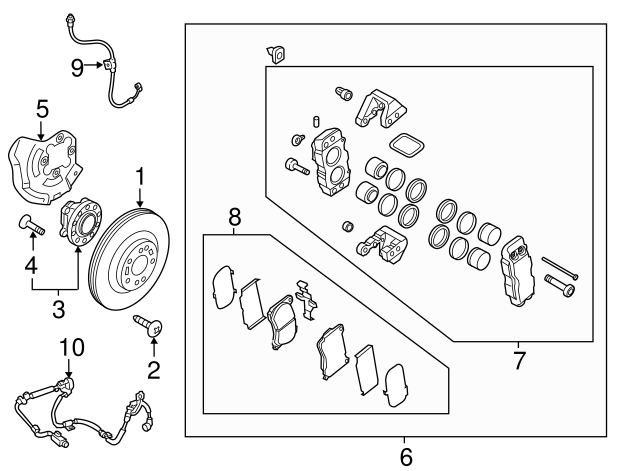 9
5
1
4
3
2
10
8
7
6