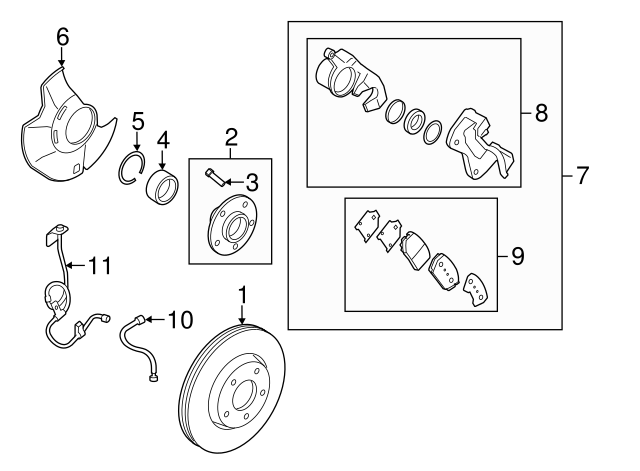 6
5
4
2
3
8
7
9
11
10
1