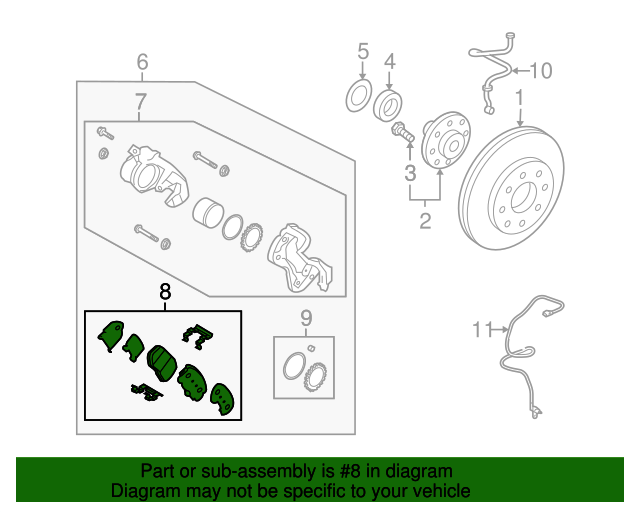 6
7
5
4
10
1
3
2
8
9
11

Part or sub-assembly is #8 in diagram
Diagram may not be specific to your vehicle