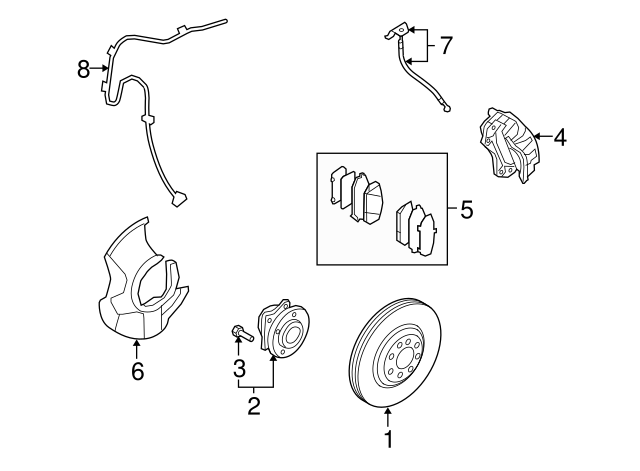 8
7
4
5
6
3
2
1