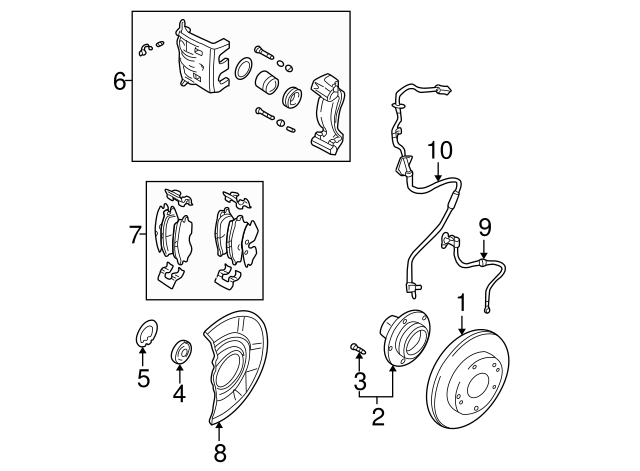 6
10
7
9
1
5
4
3
2
8