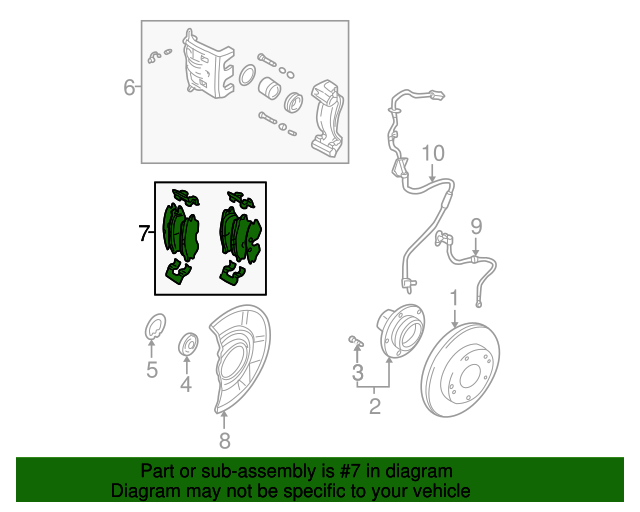 6
10
7
9
1
5
4
3
2
8
Part or sub-assembly is #7 in diagram
Diagram may not be specific to your vehicle