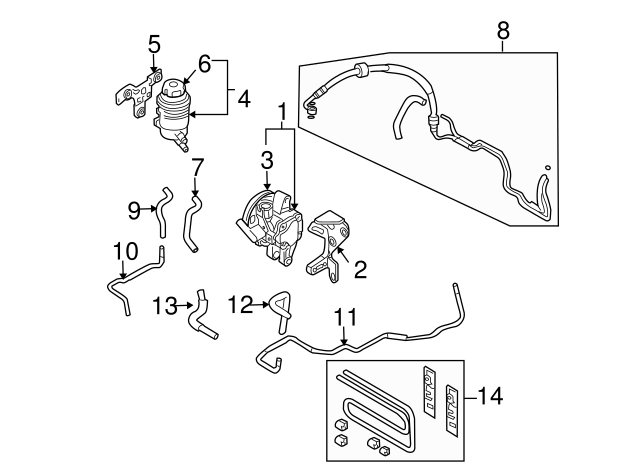 8
5
6
4
1
3
7
9
2
10
13
12
11
14