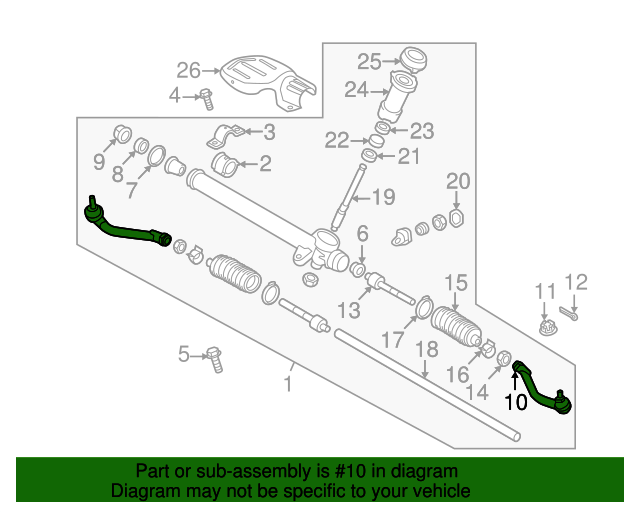 26
4
25
24
23
22
21
3
2
9
8
7
19
20
6
13
15
11
12
17
18
16
14
10
5
1

Part or sub-assembly is #10 in diagram
Diagram may not be specific to your vehicle