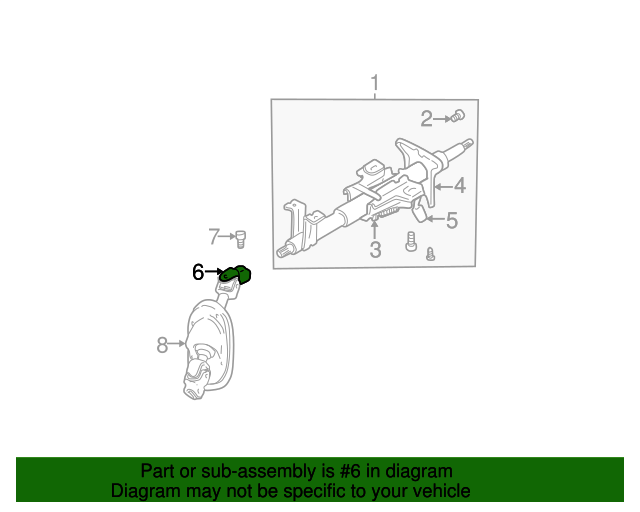 1
2
4
5
3
7
6
8

Part or sub-assembly is #6 in diagram
Diagram may not be specific to your vehicle