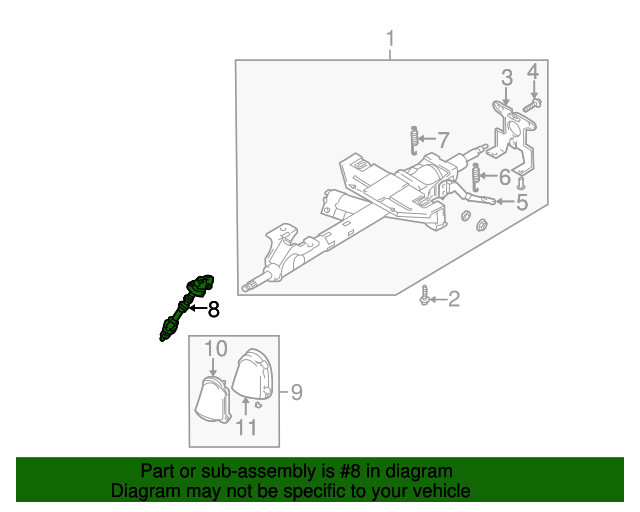 1
3
4
7
6
5
2
8
10
9
11

Part or sub-assembly is #8 in diagram
Diagram may not be specific to your vehicle