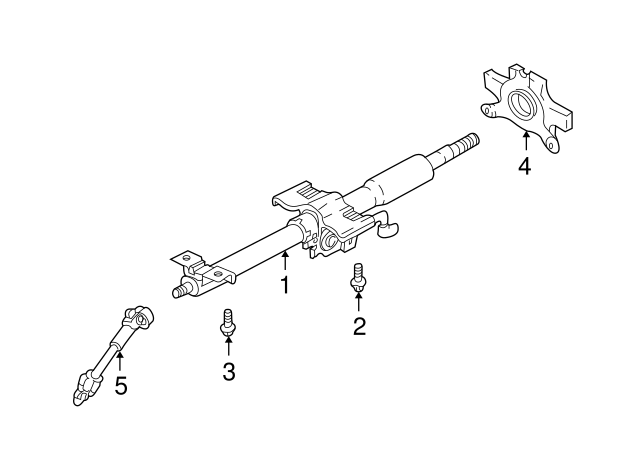 4
1
2
3
5