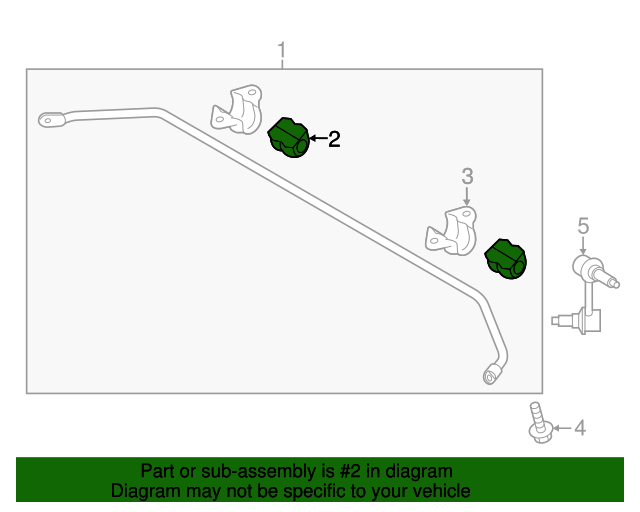 1
2
3
5
4
Part or sub-assembly is #2 in diagram
Diagram may not be specific to your vehicle