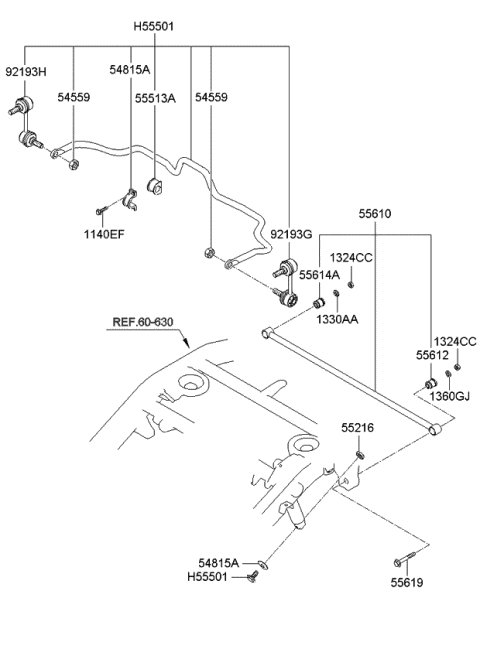 H55501
92193H
54815A
54559
55513A
54559
1140EF
55610
92193G
1324CC
55614A
1330AA
REF.60-630
1324CC
55612
1360GJ
55216
54815A
H55501
55619