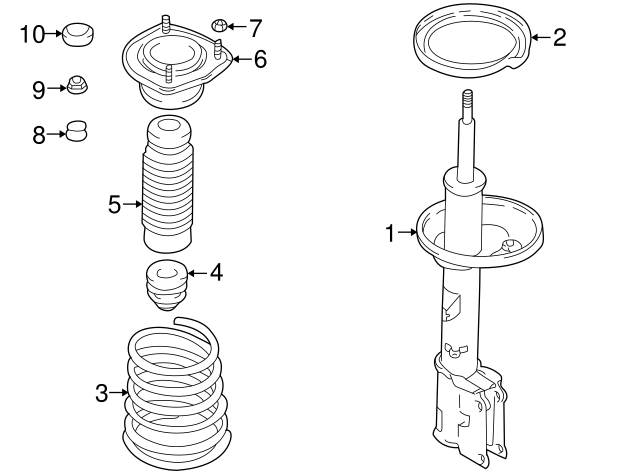 10
7
6
9
8
5
4
3
2
1