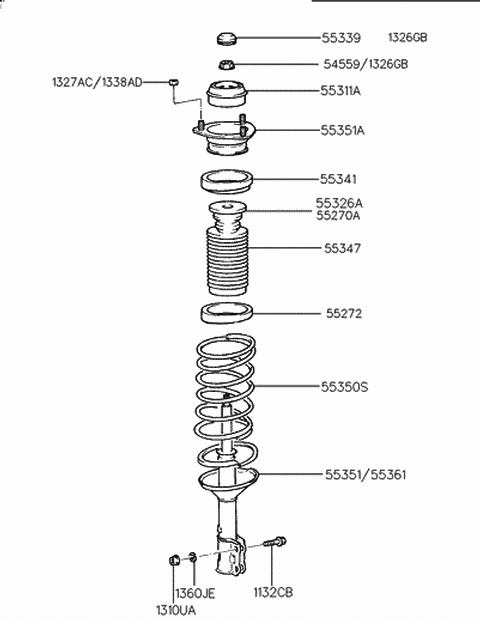 55339
1326GB
54559/1326GB
1327AC/1338AD
55311A
55351A
55341
55326A
55270A
55347
55272
55350S
55351/55361
1360JE
1132CB
1310UA