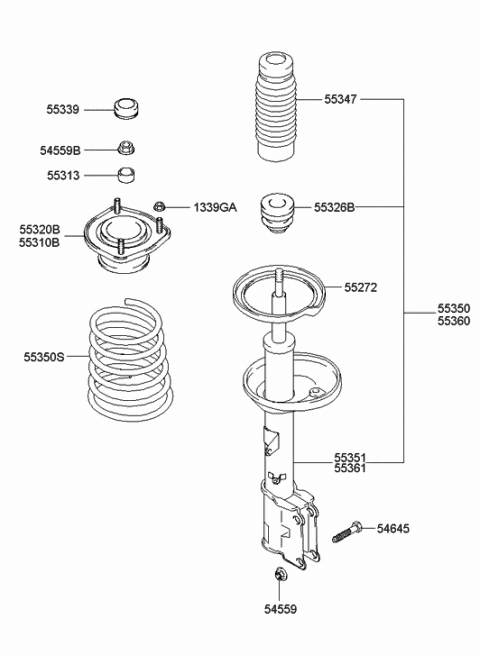 55339

54559B

55313

1339GA

55320B
55310B

55350S

55347

55326B

55272

55350
55360

55351
55361

54645

54559