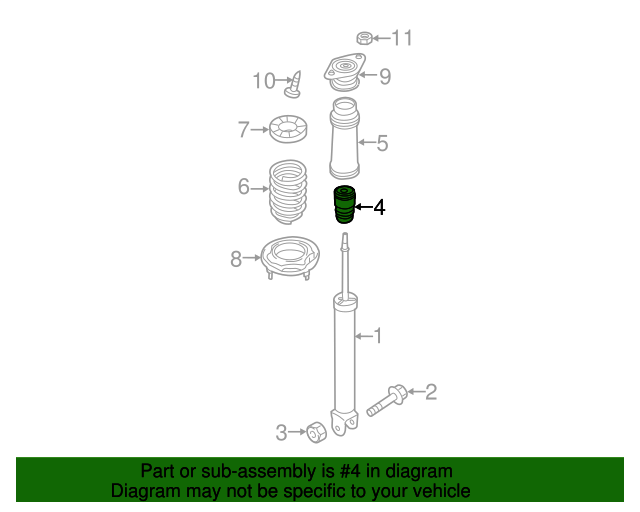 11
10
9
7
5
6
4
8
1
2
3

Part or sub-assembly is #4 in diagram
Diagram may not be specific to your vehicle