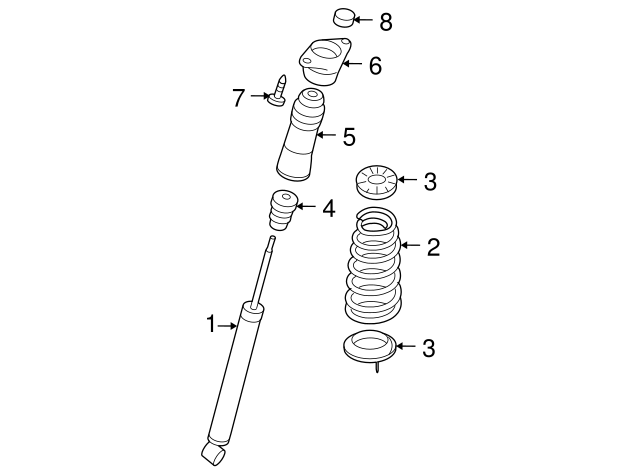 8
6
7
5
3
4
2
1
3