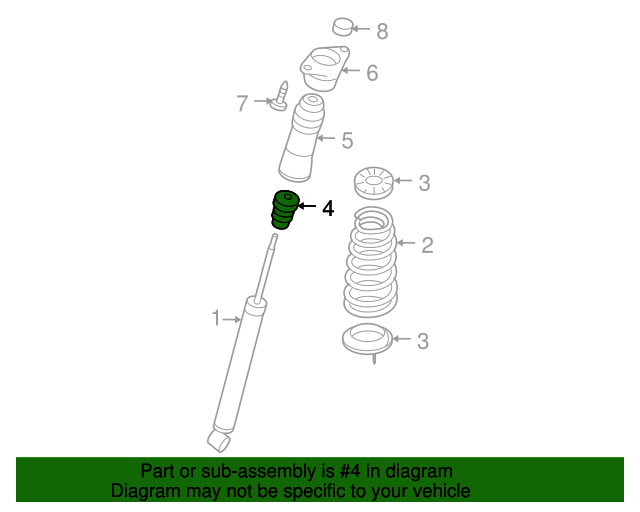 8
6
7
5
3
4
2
1
3

Part or sub-assembly is #4 in diagram
Diagram may not be specific to your vehicle