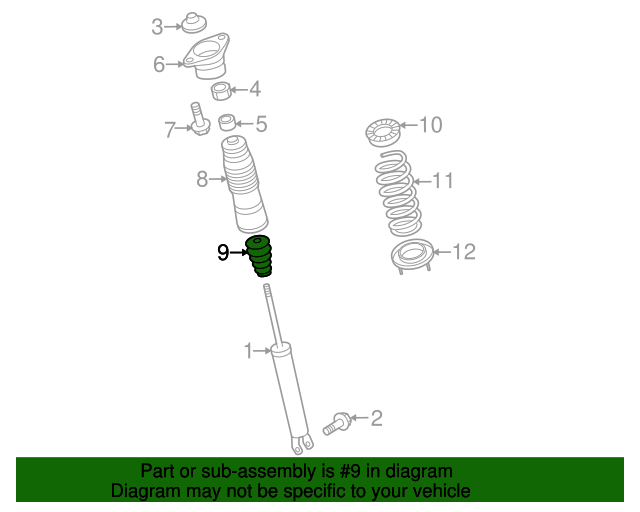 3
6
4
7
5
10
8
11
9
12
1
2

Part or sub-assembly is #9 in diagram
Diagram may not be specific to your vehicle