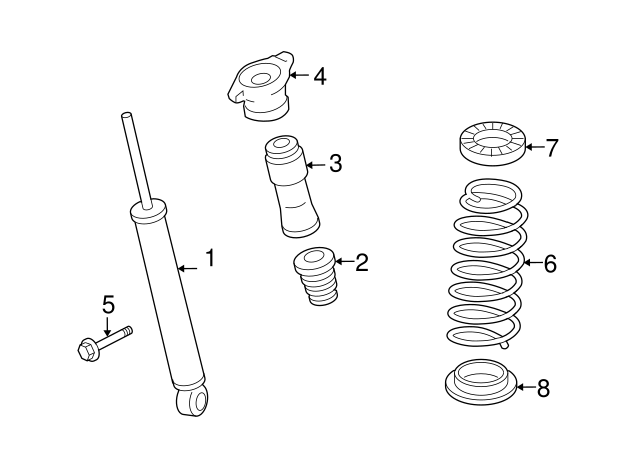 4
3
7
1
2
6
5
8