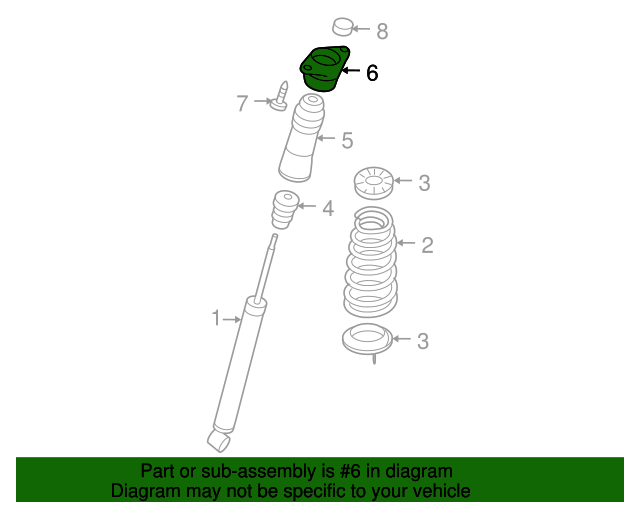 8
6
7
5
3
4
2
1
3

Part or sub-assembly is #6 in diagram
Diagram may not be specific to your vehicle