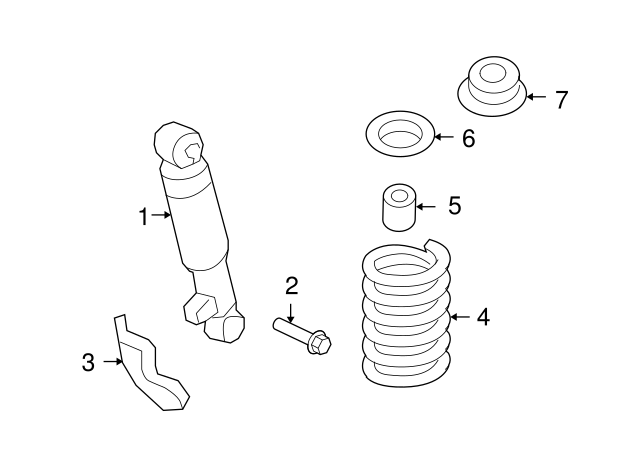 7
6
5
1
2
4
3