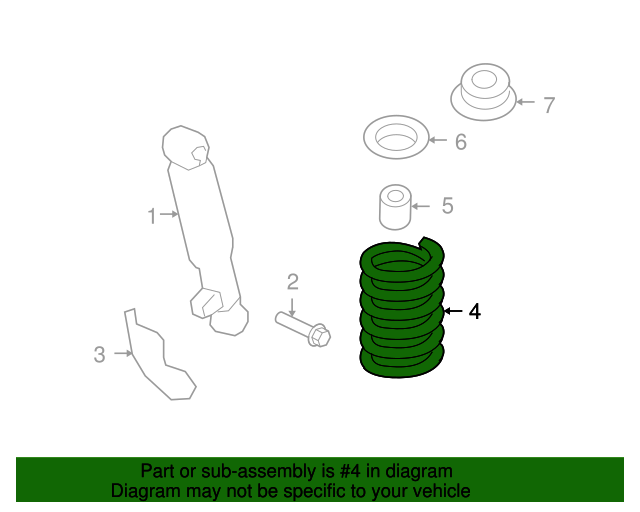 7

6

5

1

2

4

3

Part or sub-assembly is #4 in diagram
Diagram may not be specific to your vehicle