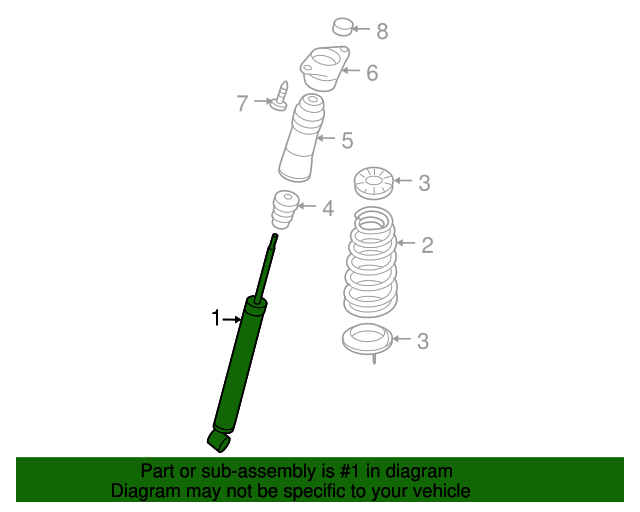 8
6
7
5
3
4
2
1
3

Part or sub-assembly is #1 in diagram
Diagram may not be specific to your vehicle