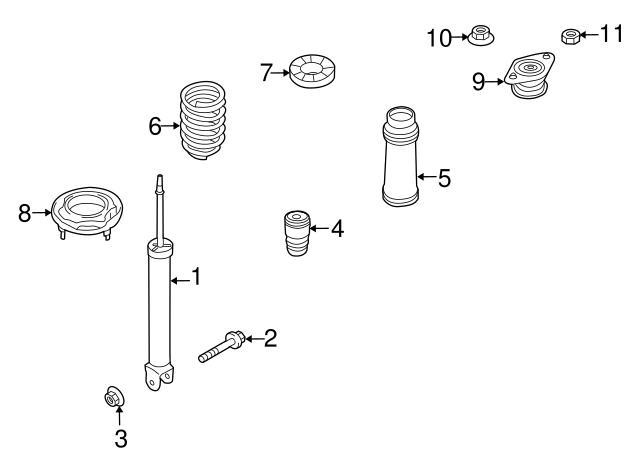 10
11
7
9
6
5
8
4
1
2
3