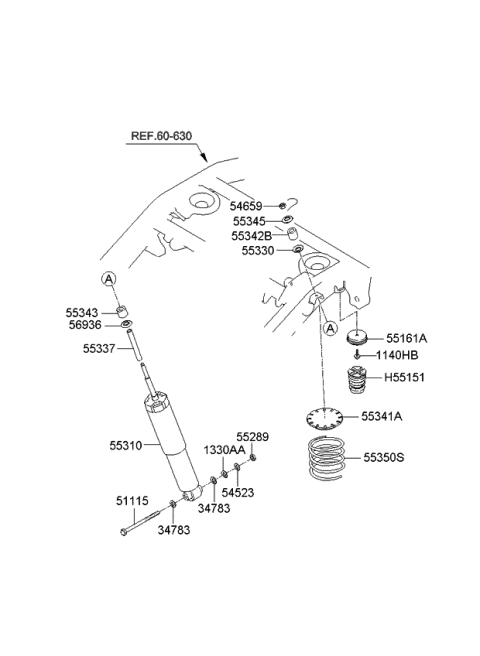 REF.60-630

54659
55345
55342B
55330

A

55343
56936
55337

A

55161A
1140HB
H55151

55341A

55350S

55310

55289
1330AA
54523
34783

51115
34783