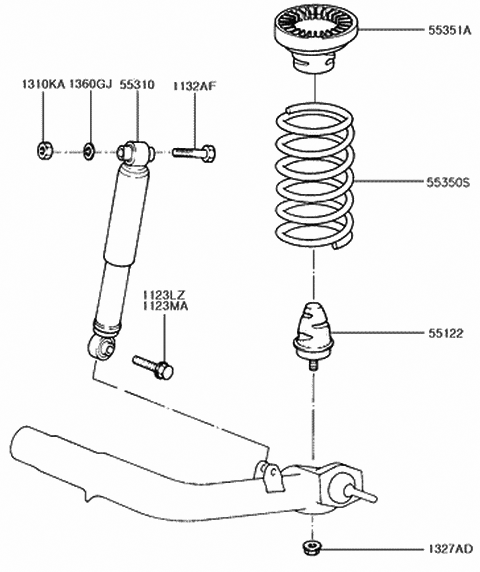 55351A
1310KA 1360GJ 55310 1132AF
55350S
1123LZ
1123MA
55122
1327AD