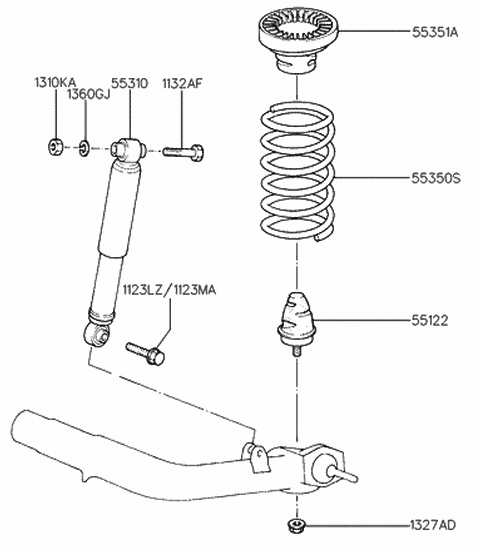 55351A

1310KA
1360GJ
55310
1132AF

55350S

1123LZ/1123MA

55122

1327AD