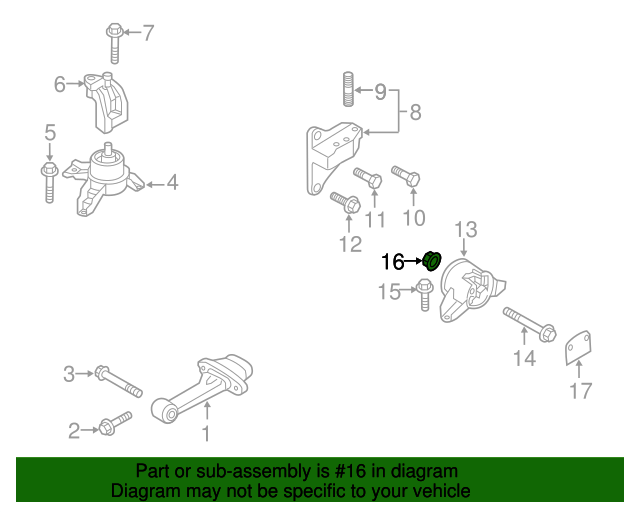 7
6
5
4
9
8
11
10
12
13
16
15
14
17
3
2
1
Part or sub-assembly is #16 in diagram
Diagram may not be specific to your vehicle