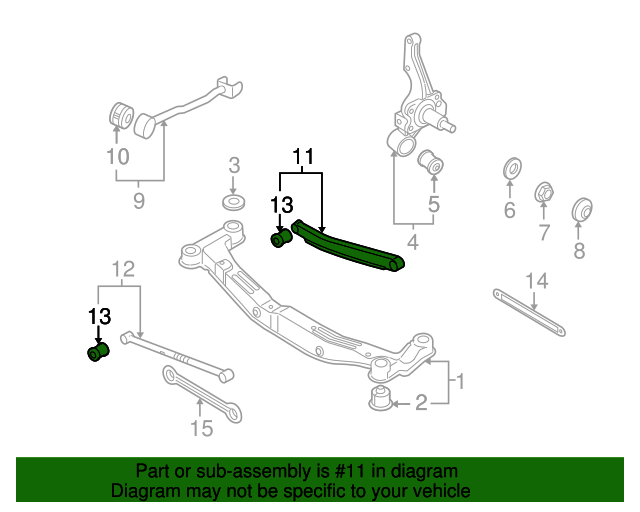 10
9
3
11
13
5
4
6
7
8
12
13
14
1
2
15

Part or sub-assembly is #11 in diagram
Diagram may not be specific to your vehicle