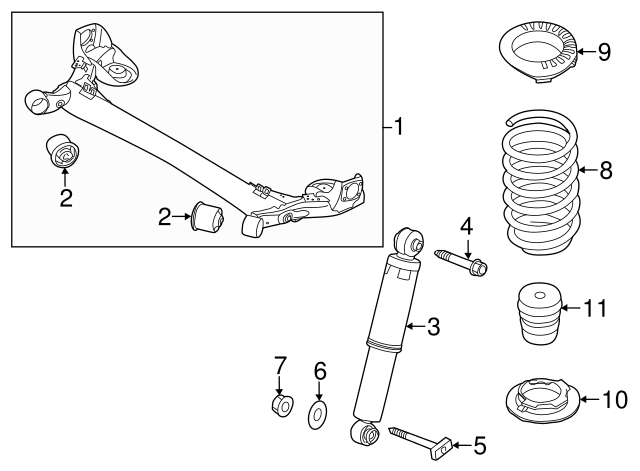 9
1
8
2
2
4
11
3
7
6
10
5