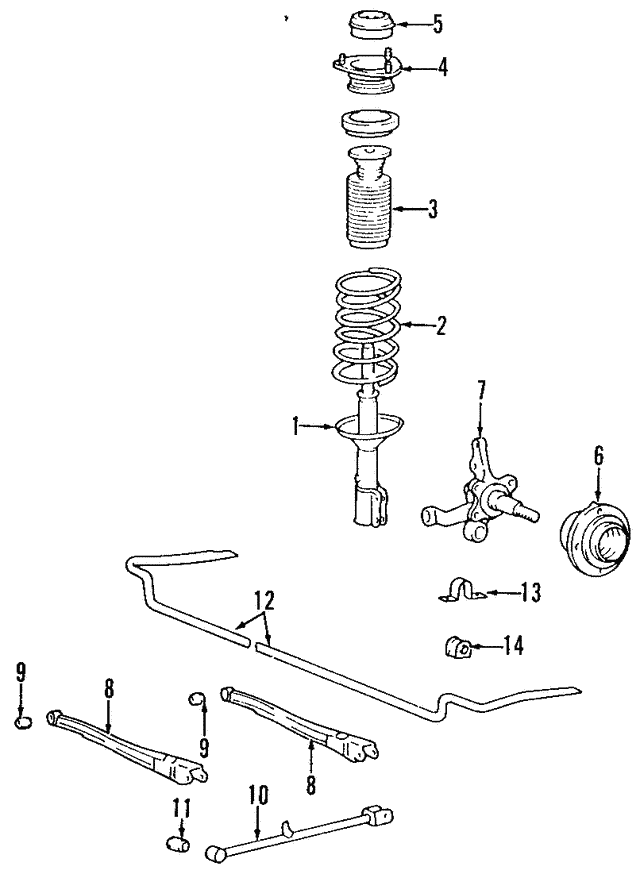 5
4
3
2
1
7
6
13
12
14
9
8
9
8
11
10