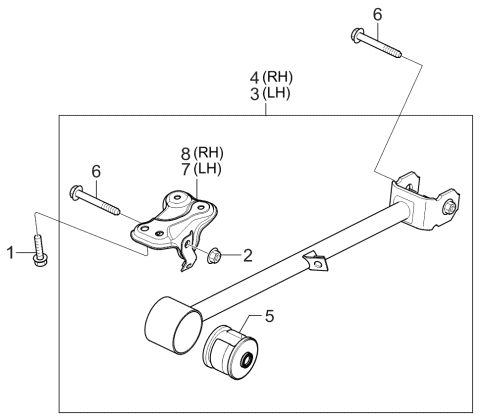 6

4 (RH)
3 (LH)

8 (RH)
7 (LH)

6

1

2

5