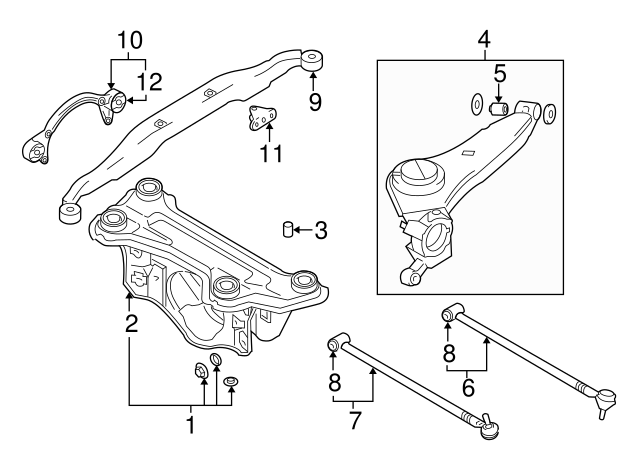 10
12
9
11
4
5
3
2
1
8
7
8
6