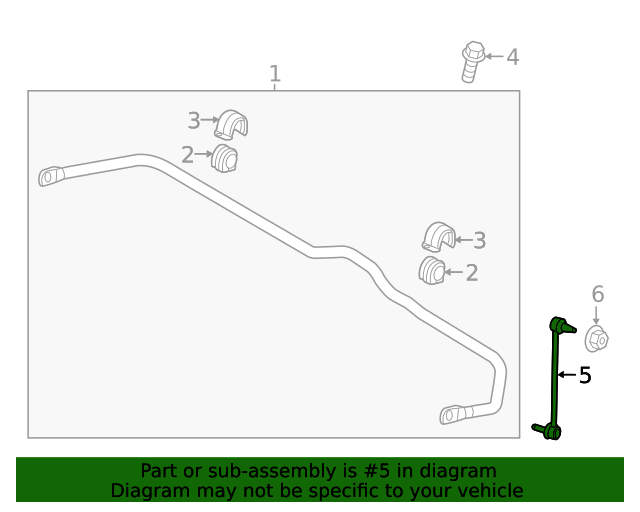 1
4
3
2
3
2
6
5
Part or sub-assembly is #5 in diagram
Diagram may not be specific to your vehicle