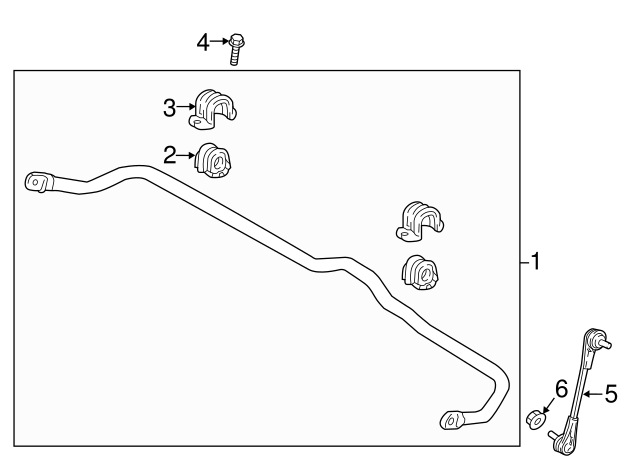 4
3
2
1
6
5