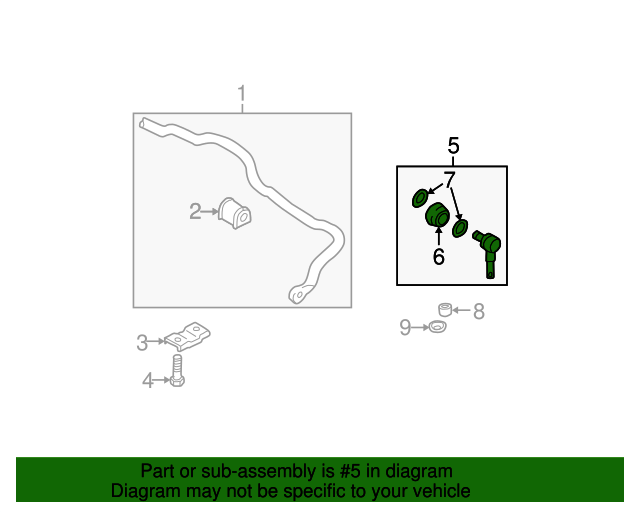 1
2
5
7
6
8
9
3
4

Part or sub-assembly is #5 in diagram
Diagram may not be specific to your vehicle