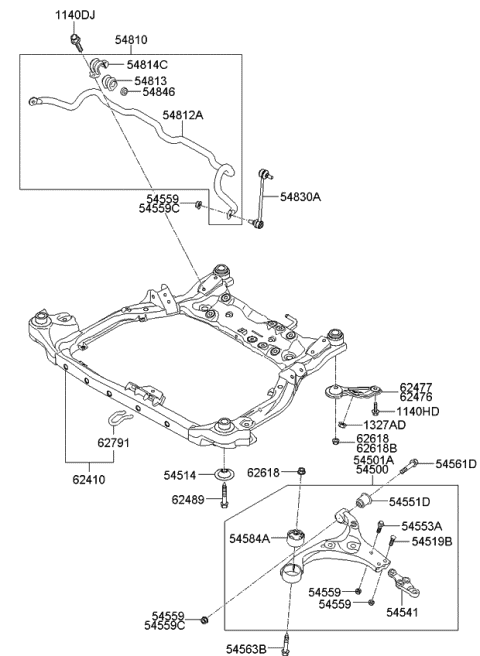 1140DJ
54810
54814C
54813
54846
54812A
54559
54559C
54830A
62477
62476
1140HD
1327AD
62618
62618B
62791
62410
54514
62489
62618
54501A
54500
54561D
54551D
54553A
54519B
54584A
54559
54559
54541
54559
54559C
54563B