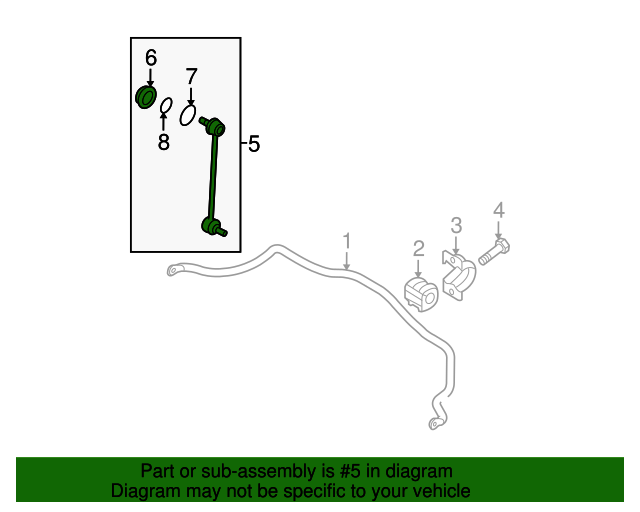 6
7
8
5
1
2
3
4

Part or sub-assembly is #5 in diagram
Diagram may not be specific to your vehicle