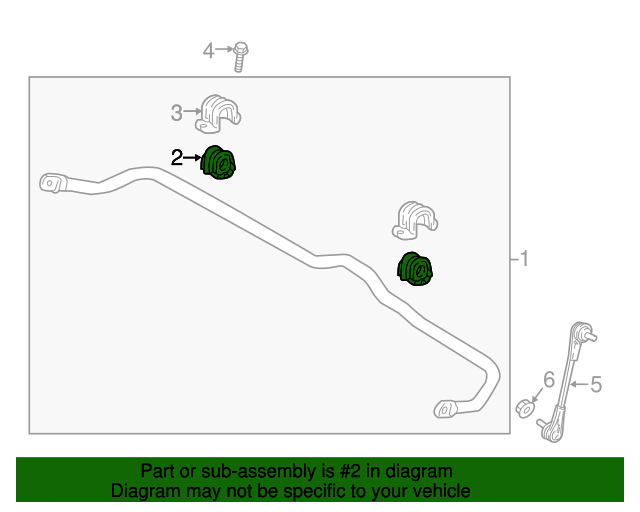 4
3
2
1
6
5

Part or sub-assembly is #2 in diagram
Diagram may not be specific to your vehicle