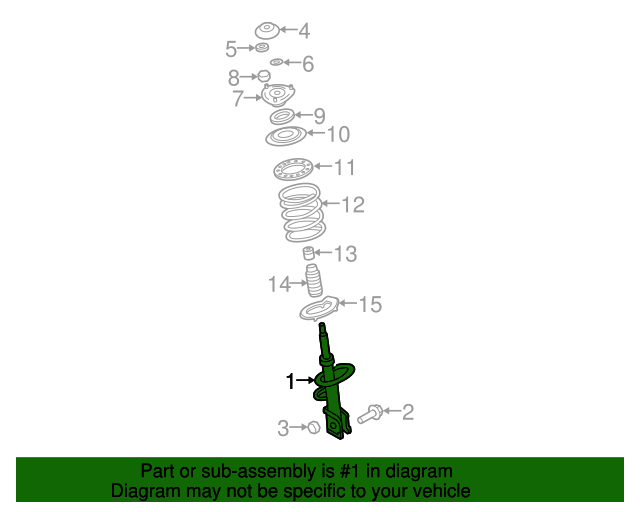 4
5
6
8
7
9
10
11
12
13
14
15
1
2
3

Part or sub-assembly is #1 in diagram
Diagram may not be specific to your vehicle