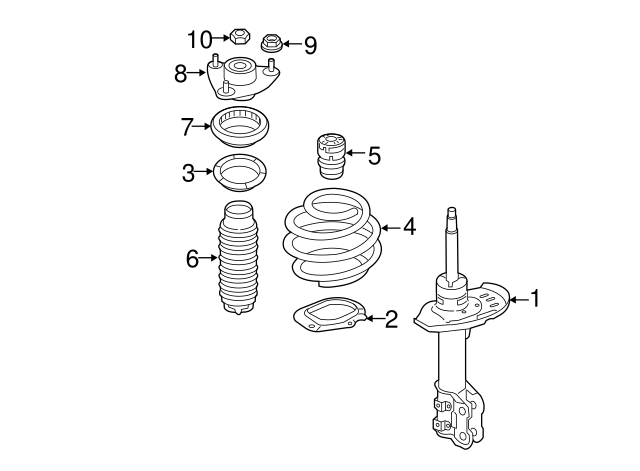 10
9
8
7
5
3
4
6
1
2