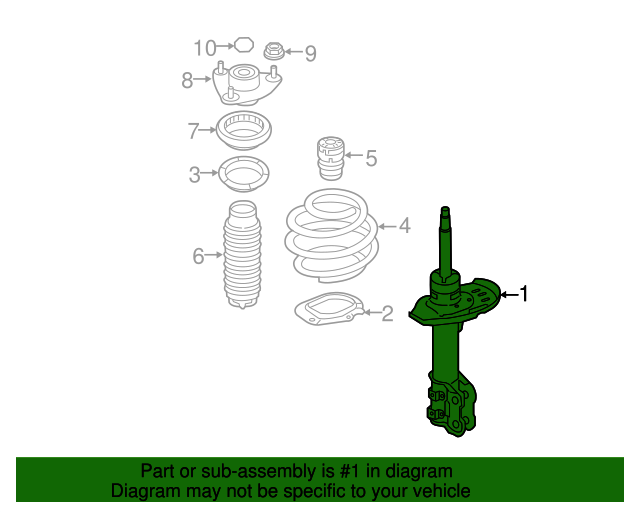 10
9
8
7
5
3
4
6
1
2

Part or sub-assembly is #1 in diagram
Diagram may not be specific to your vehicle