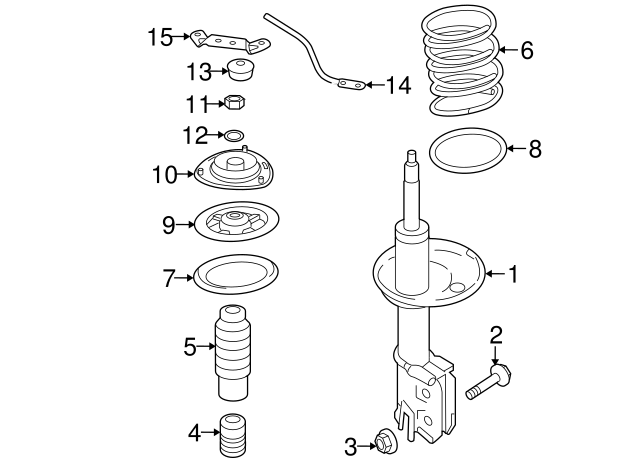 15
13
11
12
10
9
7
5
4
14
6
8
1
2
3