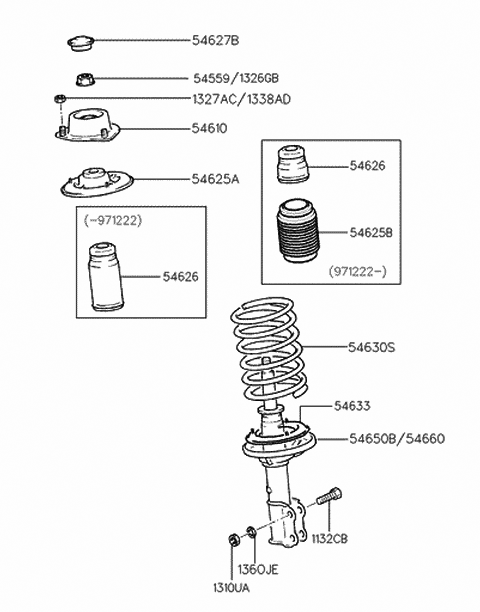 54627B

54559/1326GB

1327AC/1338AD

54610

54625A

(-971222)

54626

54626

54625B

(971222-)

54630S

54633

54650B/54660

1132CB

1360JE

1310UA