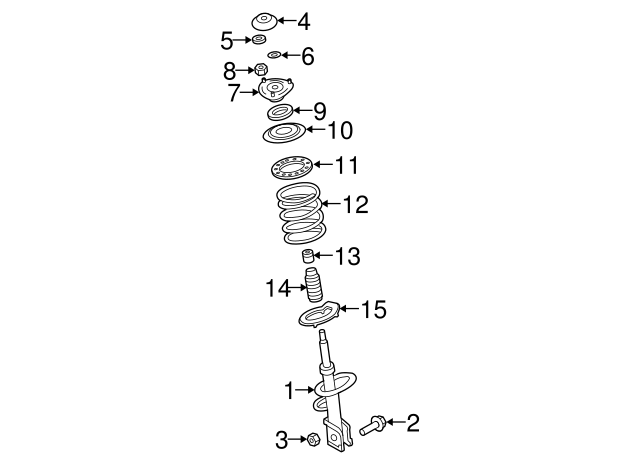 4
5
6
8
7
9
10
11
12
13
14
15
1
2
3