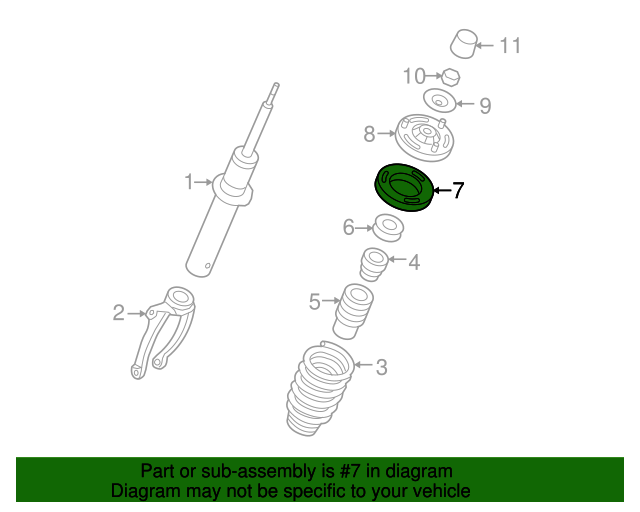 11
10
9
8
1
7
6
4
2
5
3

Part or sub-assembly is #7 in diagram
Diagram may not be specific to your vehicle