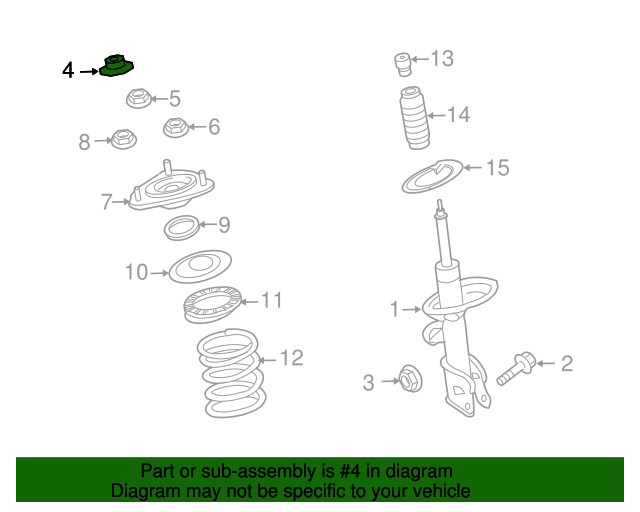 4

5

6

8

7

9

10

11

12

13

14

15

1

2

3

Part or sub-assembly is #4 in diagram
Diagram may not be specific to your vehicle